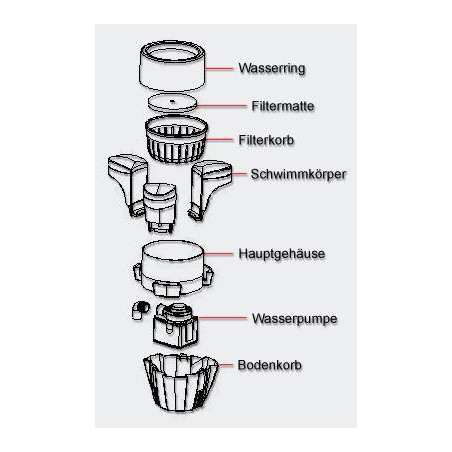 Wasserring
Filtermatte
Filterkorb
Schwimmkörper
Hauptgehäuse
Wasserpumpe
Bodenkorb