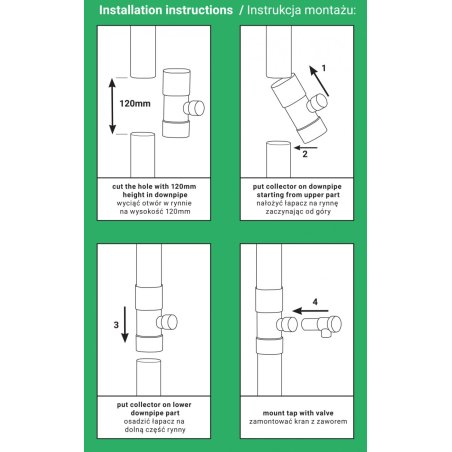 Installation instructions / Instrukcja montażu:

120mm

cut the hole with 120mm height in downpipe
wyciąć otwór w rynnie na wysokość 120mm

1

2

put collector on downpipe starting from upper part
nałożyć łapacz na rynnę zaczynając od góry

3

put collector on lower downpipe part
osadzić łapacz na dolną część rynny

4

mount tap with valve
zamontować kran z zaworem