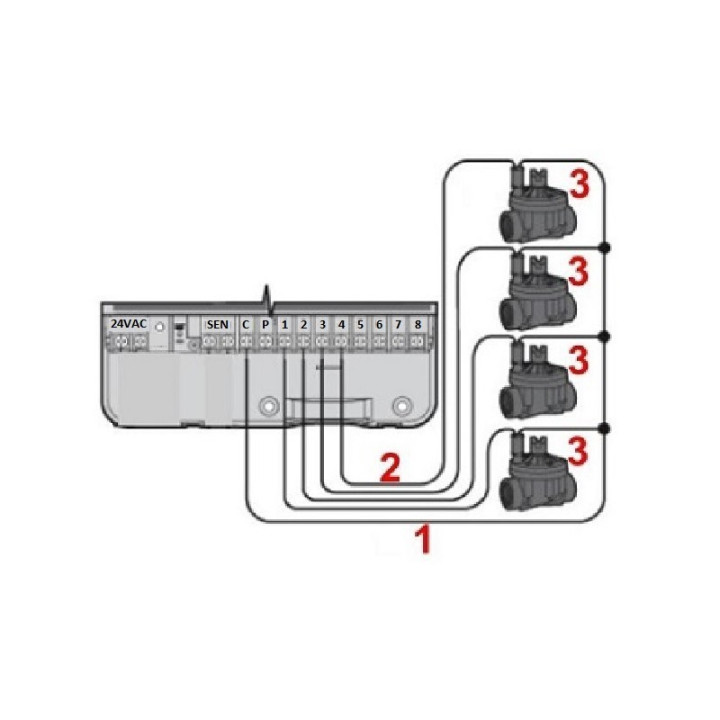 24VAC
SEN C P 1 2 3 4 5 6 7 8
3
3
3
3
2
1