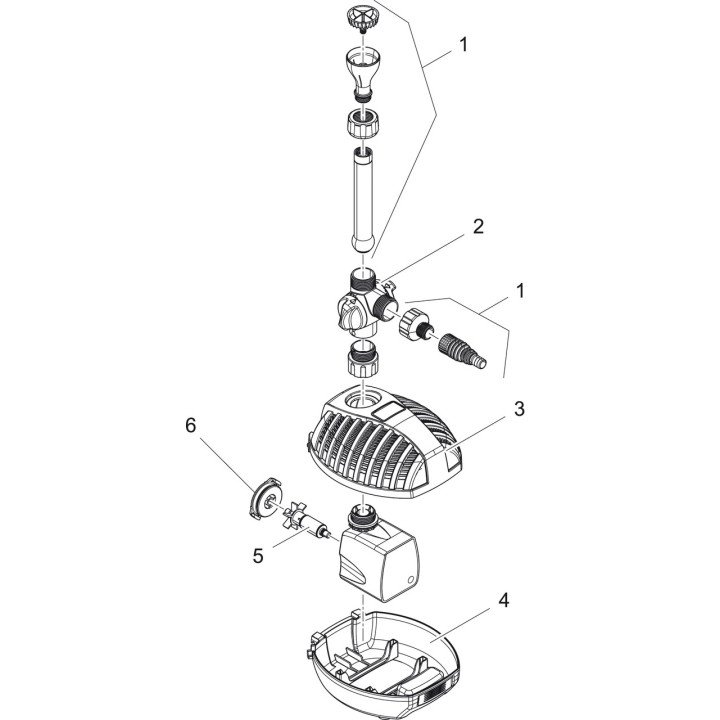 1
2
1
3
6
5
4