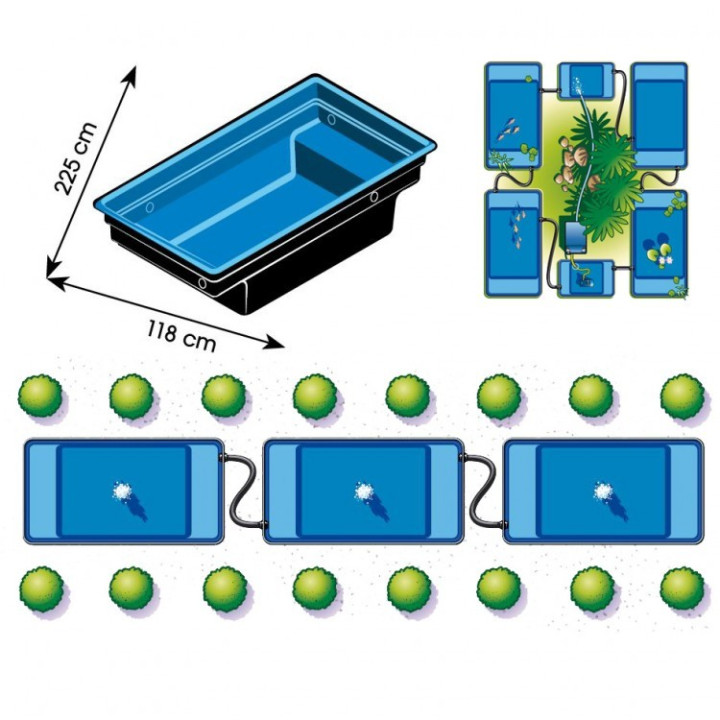 225 cm
118 cm