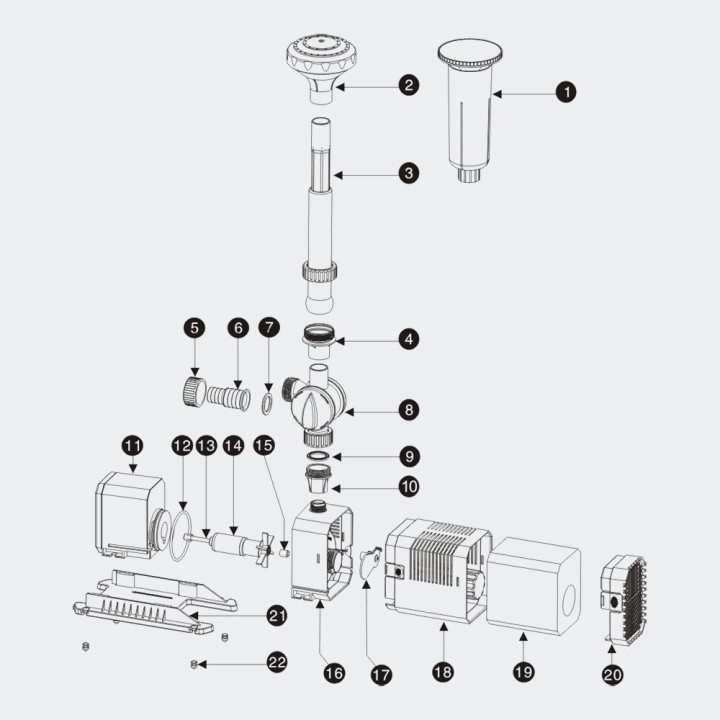 2
1
3
5
6
7
4
8
11
12
13
14
15
9
10
21
22
16
17
18
19
20