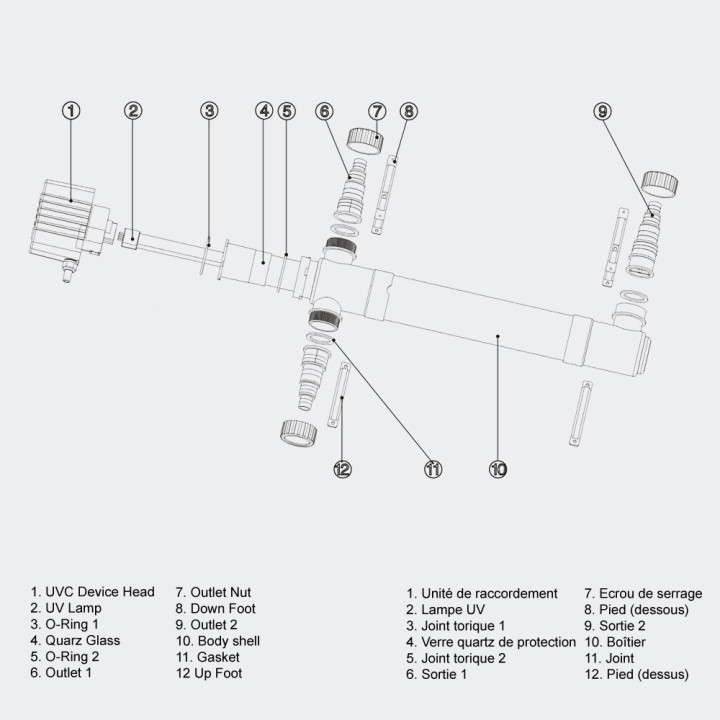 1 2 3 4 5 6 7 8 9

12 11 10

1. UVC Device Head
2. UV Lamp
3. O-Ring 1
4. Quarz Glass
5. O-Ring 2
6. Outlet 1

7. Outlet Nut
8. Down Foot
9. Outlet 2
10. Body shell
11. Gasket
12 Up Foot

1. Unité de raccordement
2. Lampe UV
3. Joint torique 1
4. Verre quartz de protection
5. Joint torique 2
6. Sortie 1

7. Ecrou de serrage
8. Pied (dessous)
9. Sortie 2
10. Boîtier
11. Joint
12. Pied (dessus)