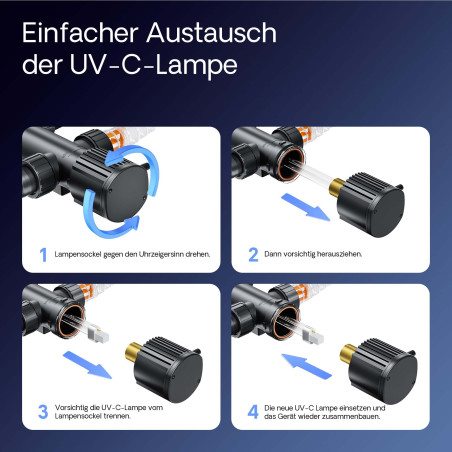 Einfacher Austausch der UV-C-Lampe

1 Lampensockel gegen den Uhrzeigersinn drehen.

2 Dann vorsichtig herausziehen.

3 Vorsichtig die UV-C-Lampe vom Lampensockel trennen.

4 Die neue UV-C Lampe einsetzen und das Gerät wieder zusammenbauen.